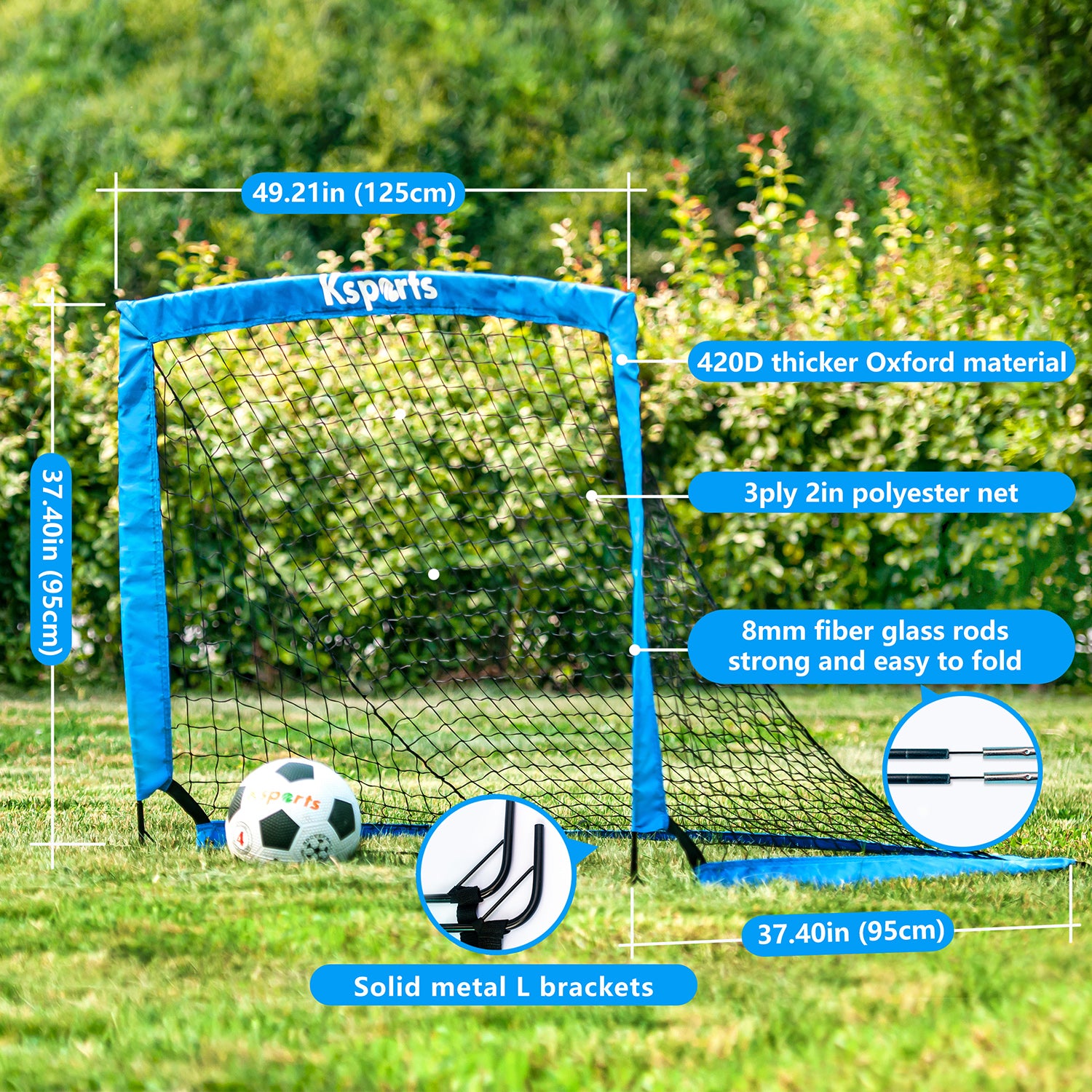 49.21in (125cm)

Ksports

37.40in (95cm)

420D thicker Oxford material

3ply 2in polyester net

8mm fiber glass rods strong and easy to fold

Ksports

4

37.40in (95cm)

Solid metal L brackets