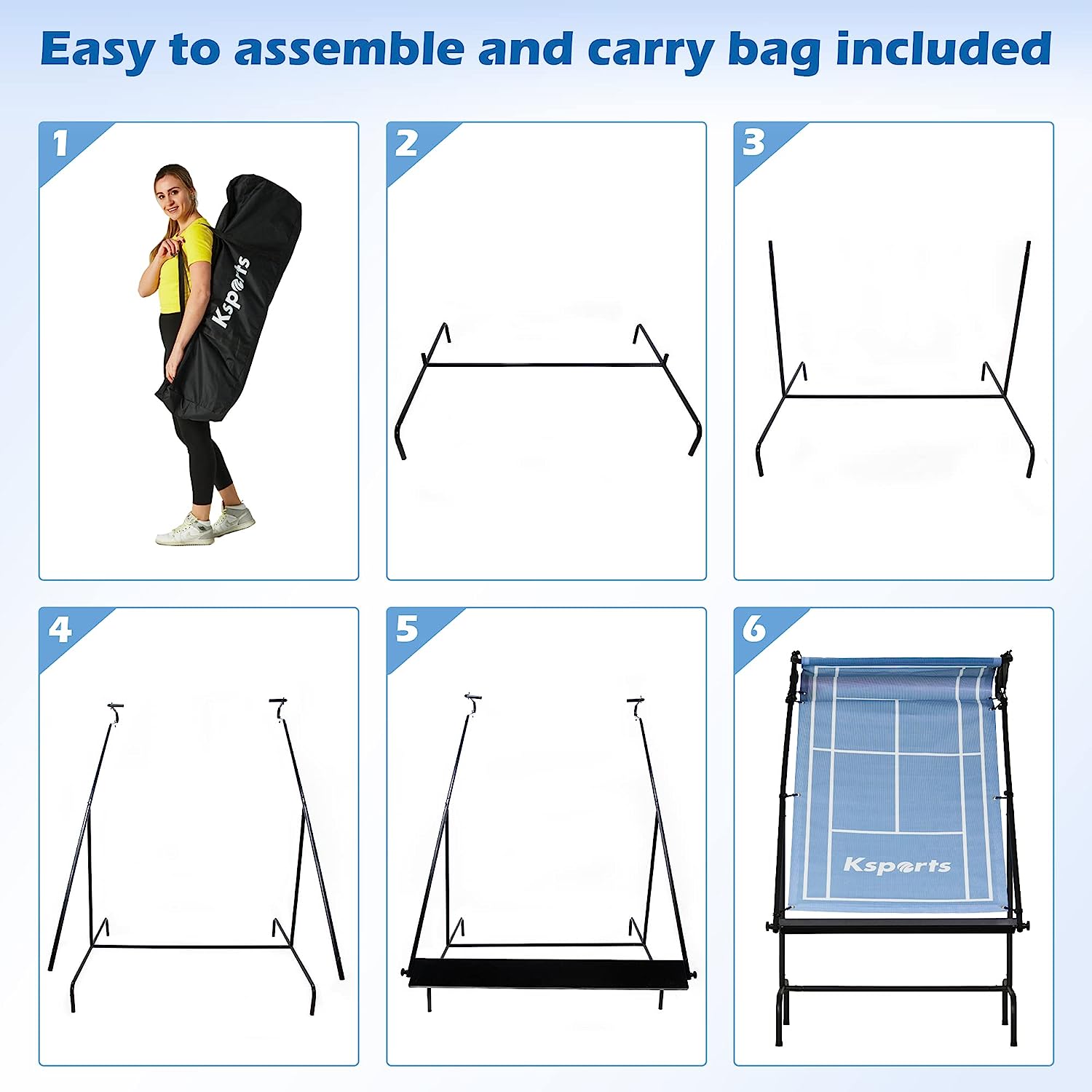 Easy to assemble and carry bag included

1

Ksports

2

3

4

5

6

Ksports