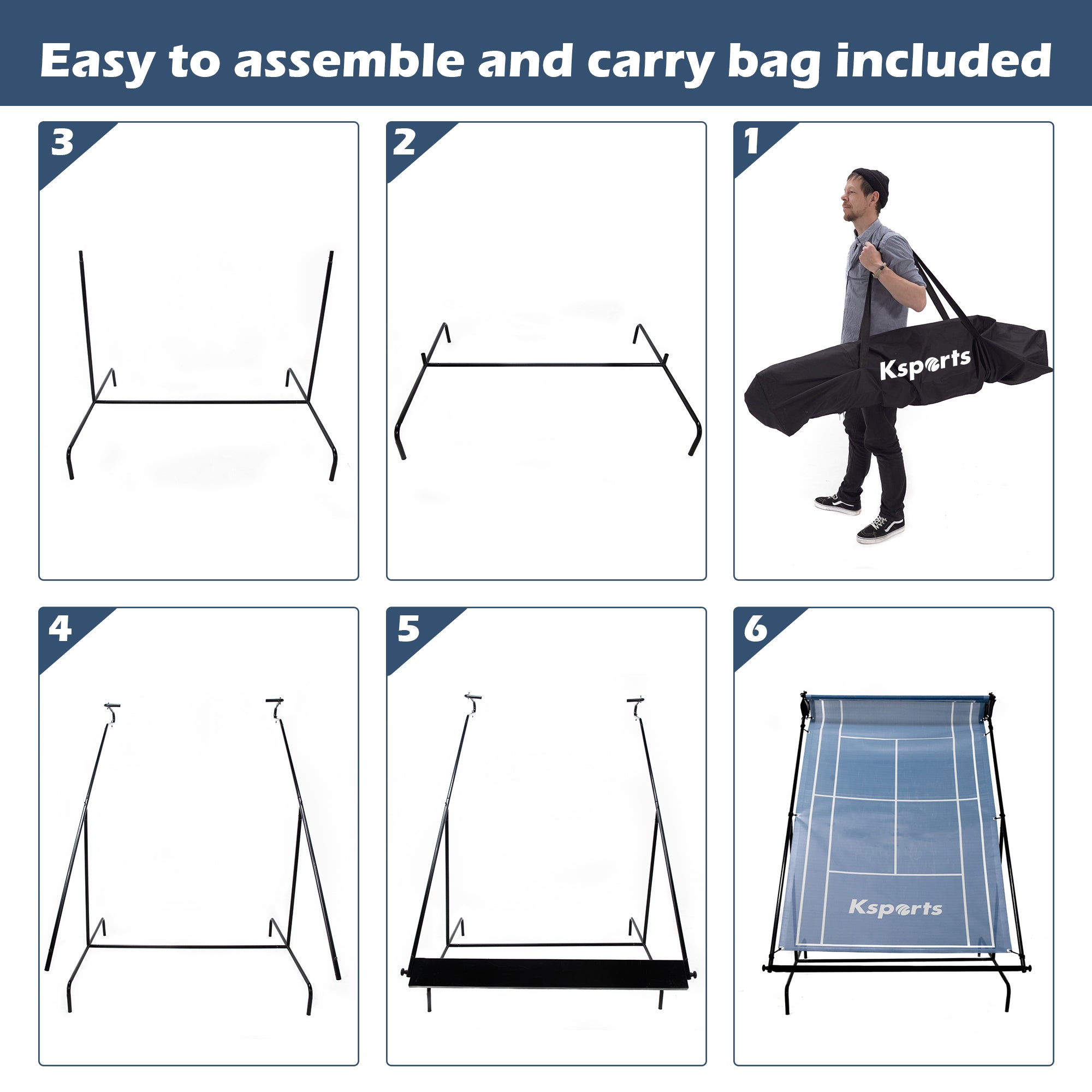 Easy to assemble and carry bag included

3

2

1

Ksports

4

5

6

Ksports